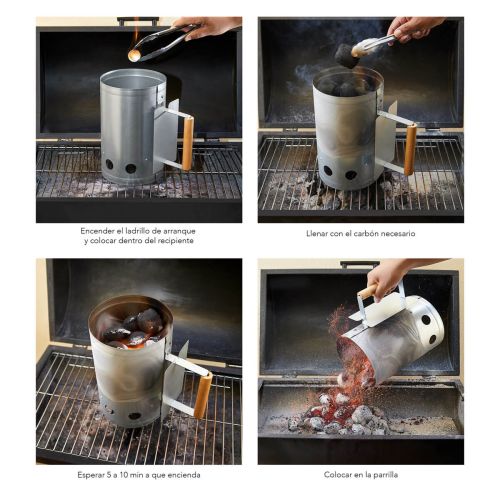 Encender el ladrillo de arranque y colocar dentro del recipiente

Llenar con el carbón necesario

Esperar 5 a 10 min a que encienda

Colocar en la parrilla